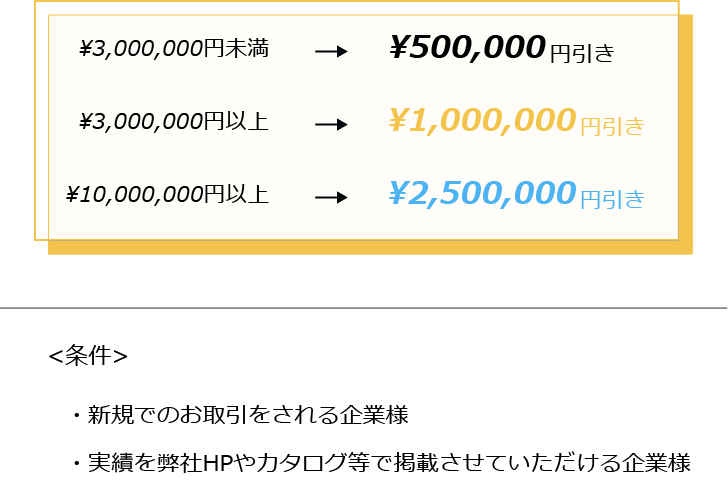 ¥3,000,000円未満 → ¥500,000円引き

¥3,000,000円以上 → ¥1,000,000円引き

¥10,000,000円以上 → ¥2,500,000円引き

<条件>

・新規でのお取引をされる企業様

・実績を弊社HPやカタログ等で掲載させていただける企業様