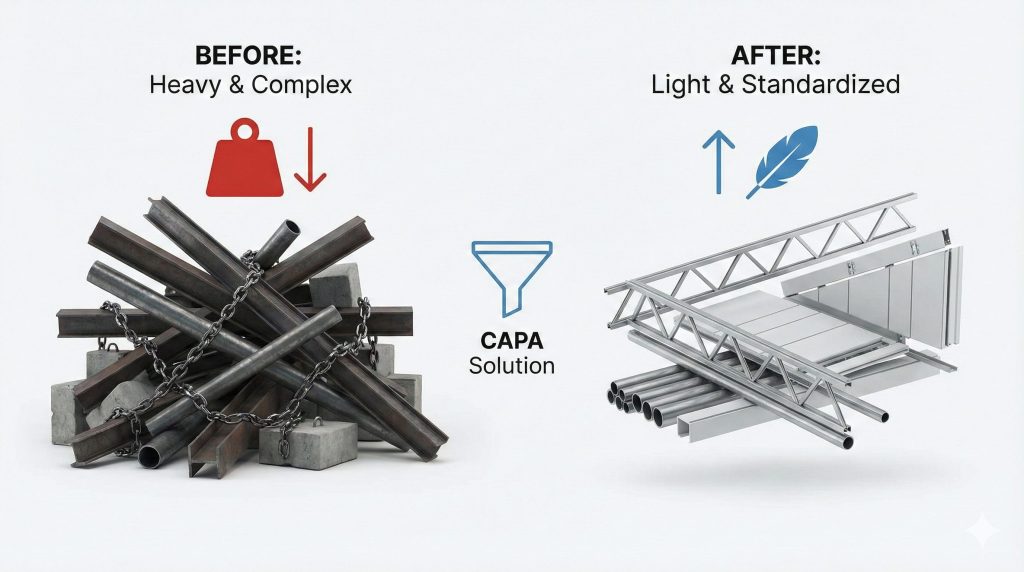 BEFORE:
Heavy & Complex

CAPA
Solution

AFTER:
Light & Standardized